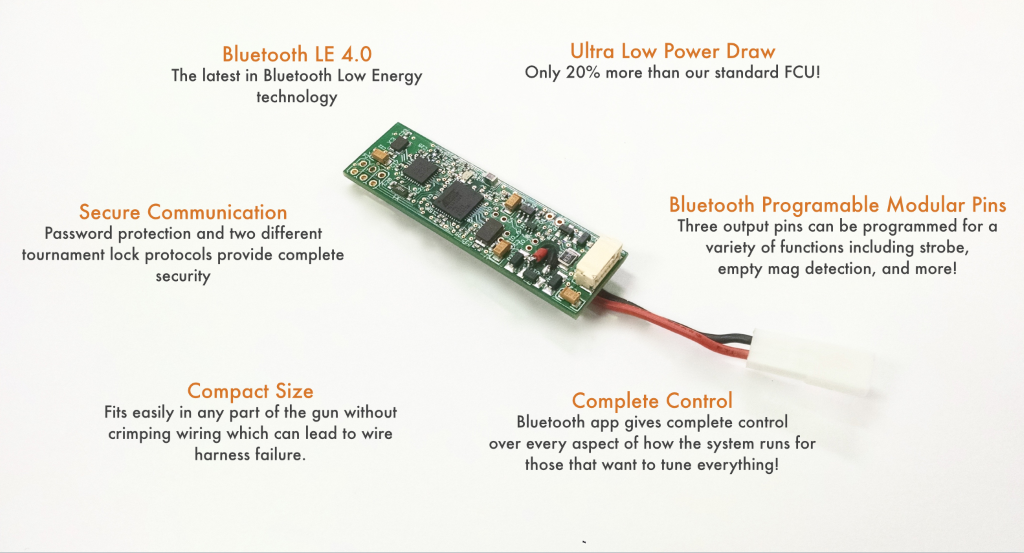 Bluetooth LE 4.0
The latest in Bluetooth Low Energy technology

Ultra Low Power Draw
Only 20% more than our standard FCU!

Secure Communication
Password protection and two different tournament lock protocols provide complete security

Bluetooth Programable Modular Pins
Three output pins can be programmed for a variety of functions including strobe, empty mag detection, and more!

Compact Size
Fits easily in any part of the gun without crimping wiring which can lead to wire harness failure.

Complete Control
Bluetooth app gives complete control over every aspect of how the system runs for those that want to tune everything!